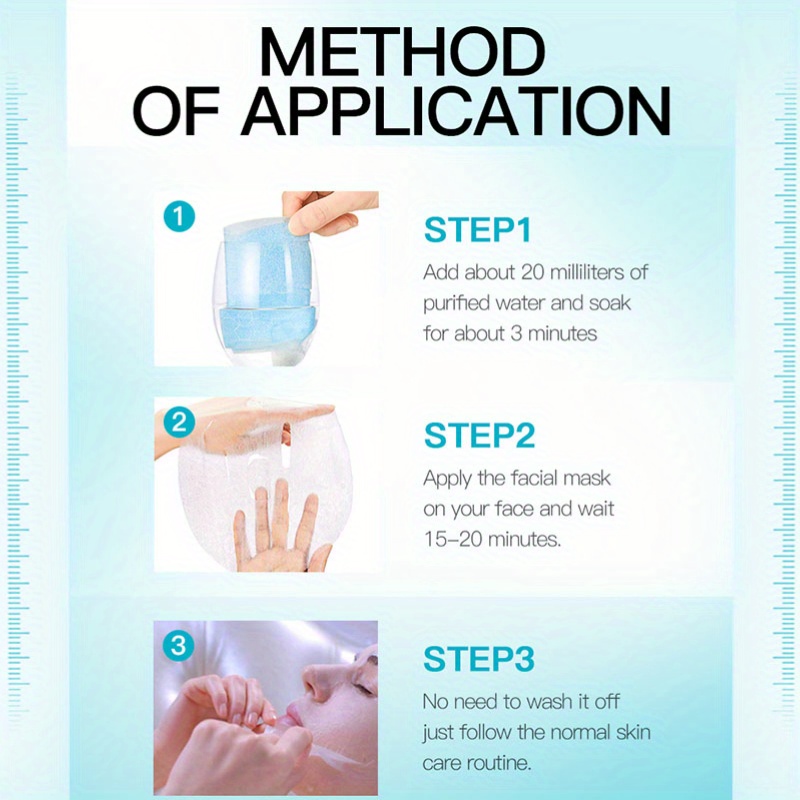 METHOD OF APPLICATION

1

STEP1

Add about 20 milliliters of purified water and soak for about 3 minutes

2

STEP2

Apply the facial mask on your face and wait 15–20 minutes.

3

STEP3

No need to wash it off just follow the normal skin care routine.