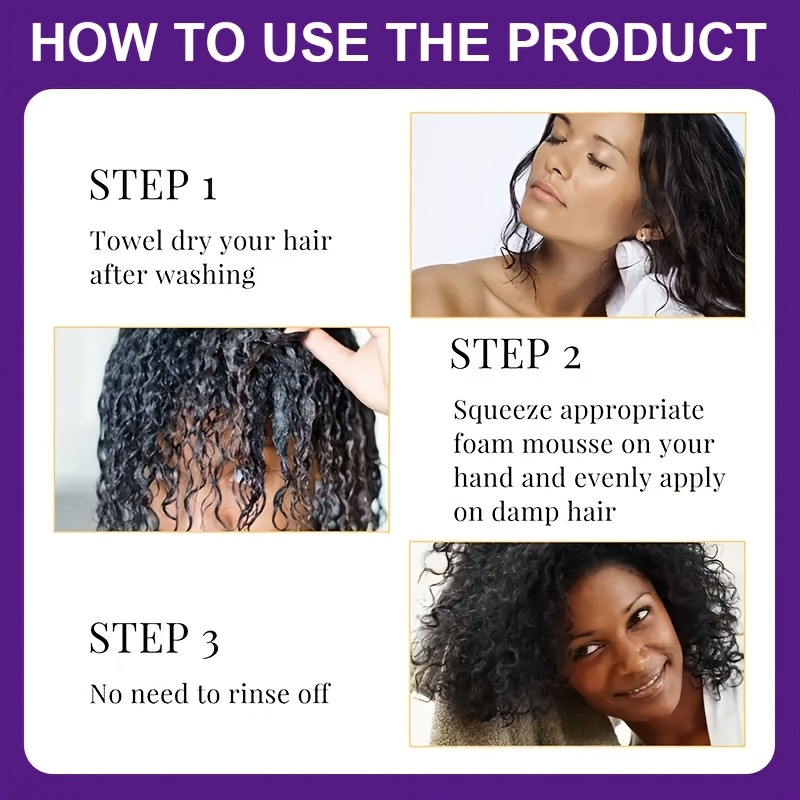 HOW TO USE THE PRODUCT

STEP 1

Towel dry your hair after washing

STEP 2

Squeeze appropriate foam mousse on your hand and evenly apply on damp hair

STEP 3

No need to rinse off