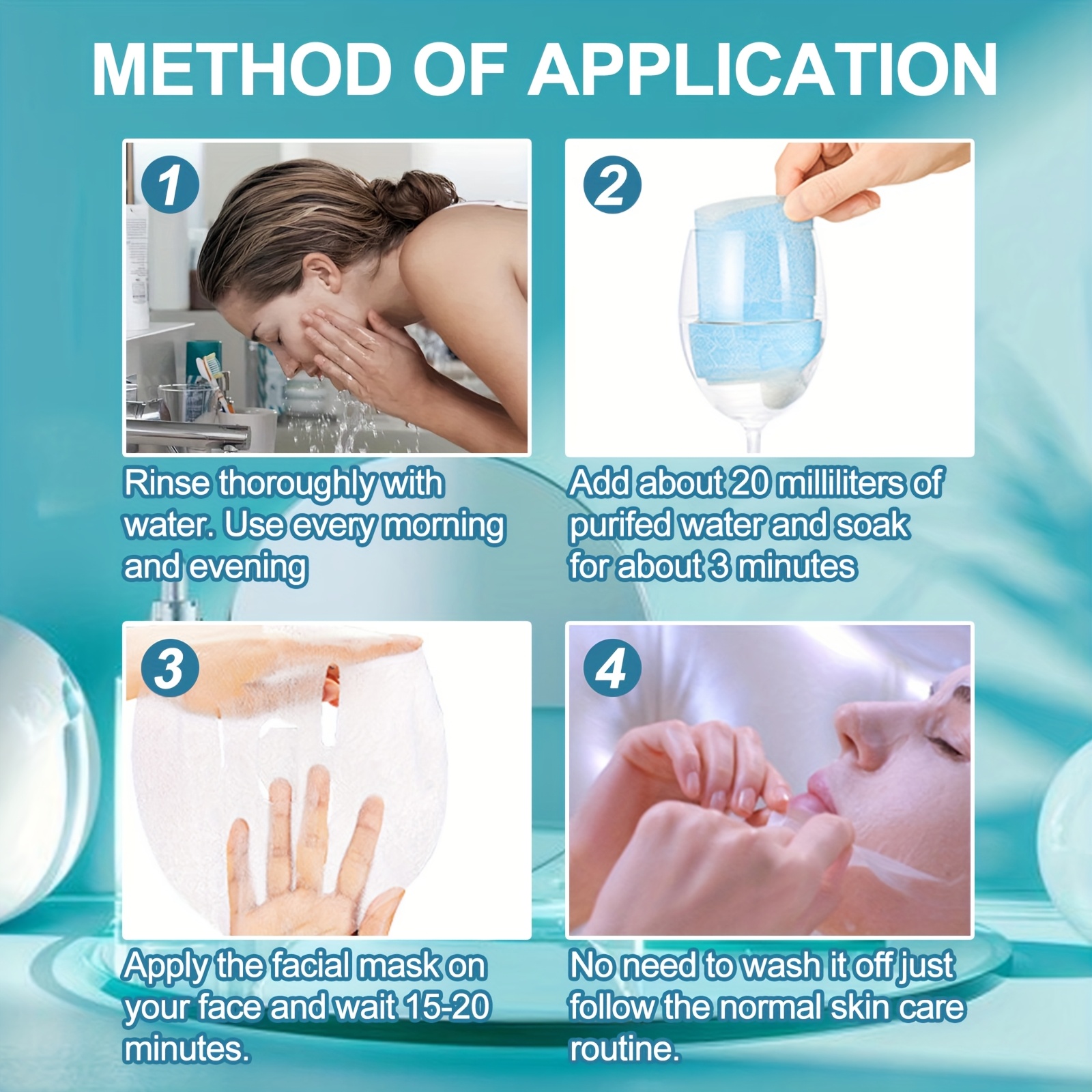 METHOD OF APPLICATION

1

Rinse thoroughly with water. Use every morning and evening

2

Add about 20 milliliters of purifed water and soak for about 3 minutes

3

Apply the facial mask on your face and wait 15-20 minutes.

4

No need to wash it off just follow the normal skin care routine.