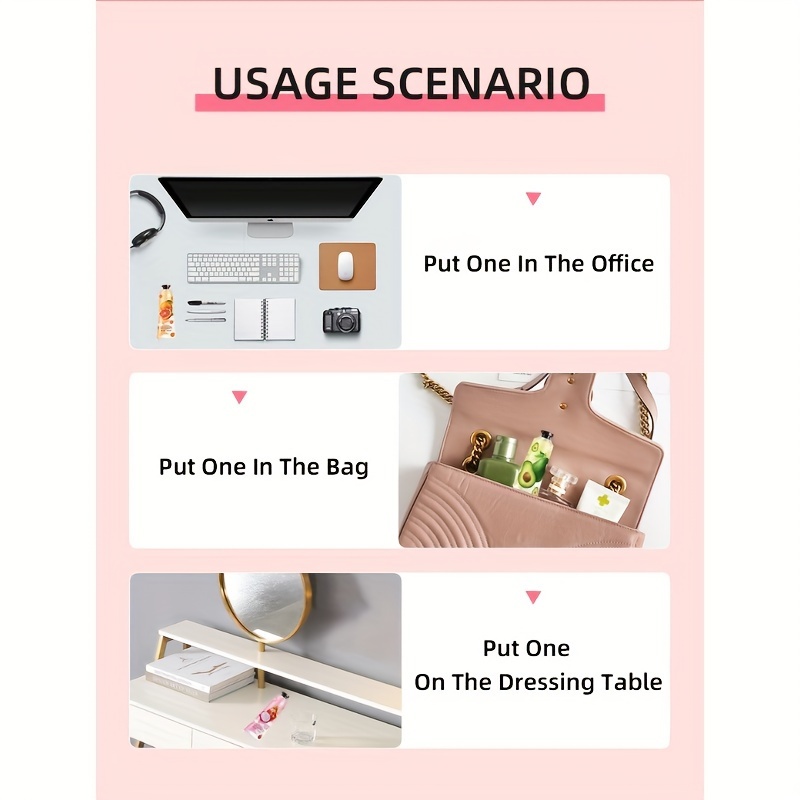 USAGE SCENARIO

Put One In The Office

Put One In The Bag

Put One
On The Dressing Table